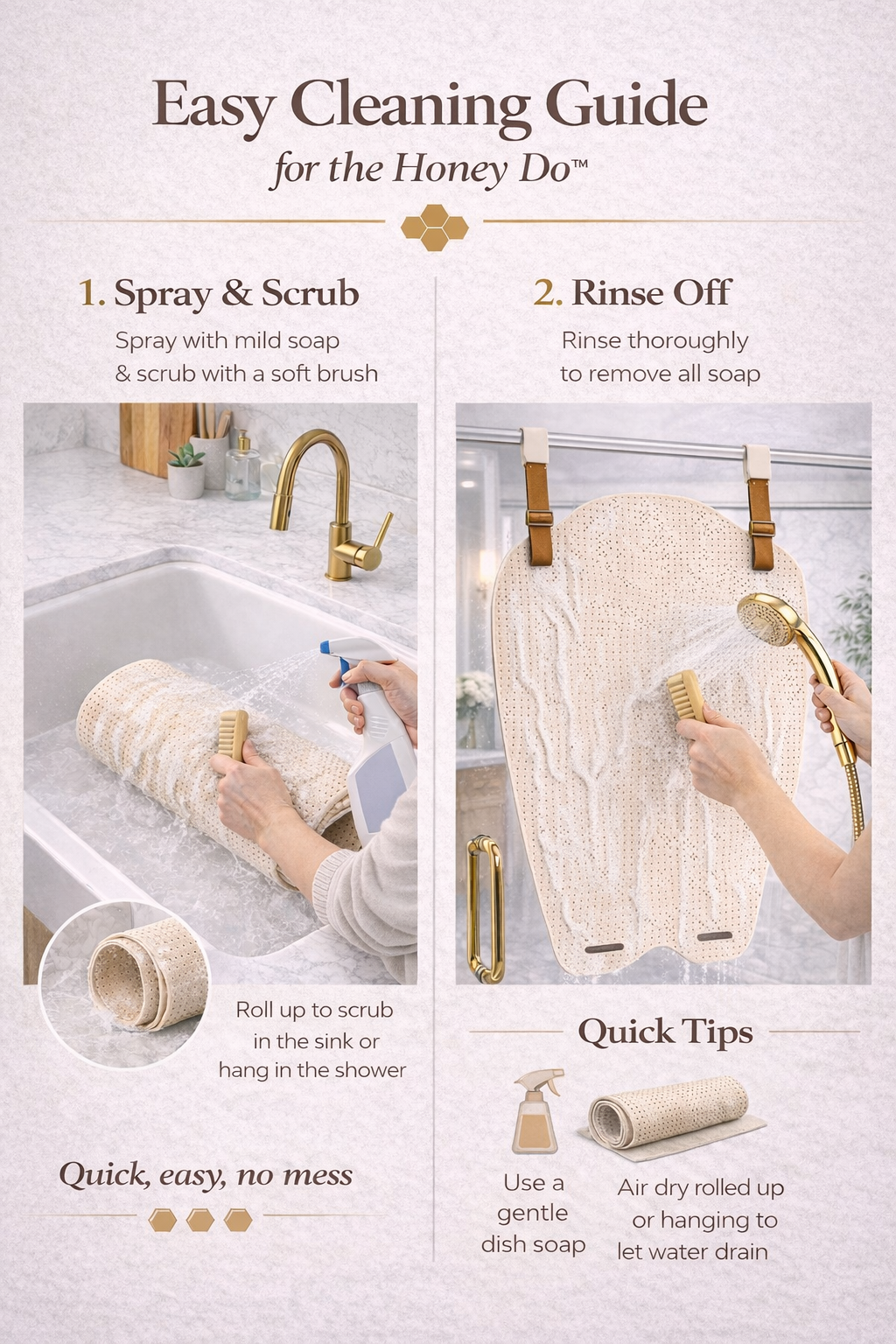 Easy Cleaning Guide
for the Honey Do™

1. Spray & Scrub
Spray with mild soap & scrub with a soft brush

Roll up to scrub in the sink or hang in the shower

Quick, easy, no mess

2. Rinse Off
Rinse thoroughly to remove all soap

Quick Tips

Use a gentle dish soap

Air dry rolled up or hanging to let water drain